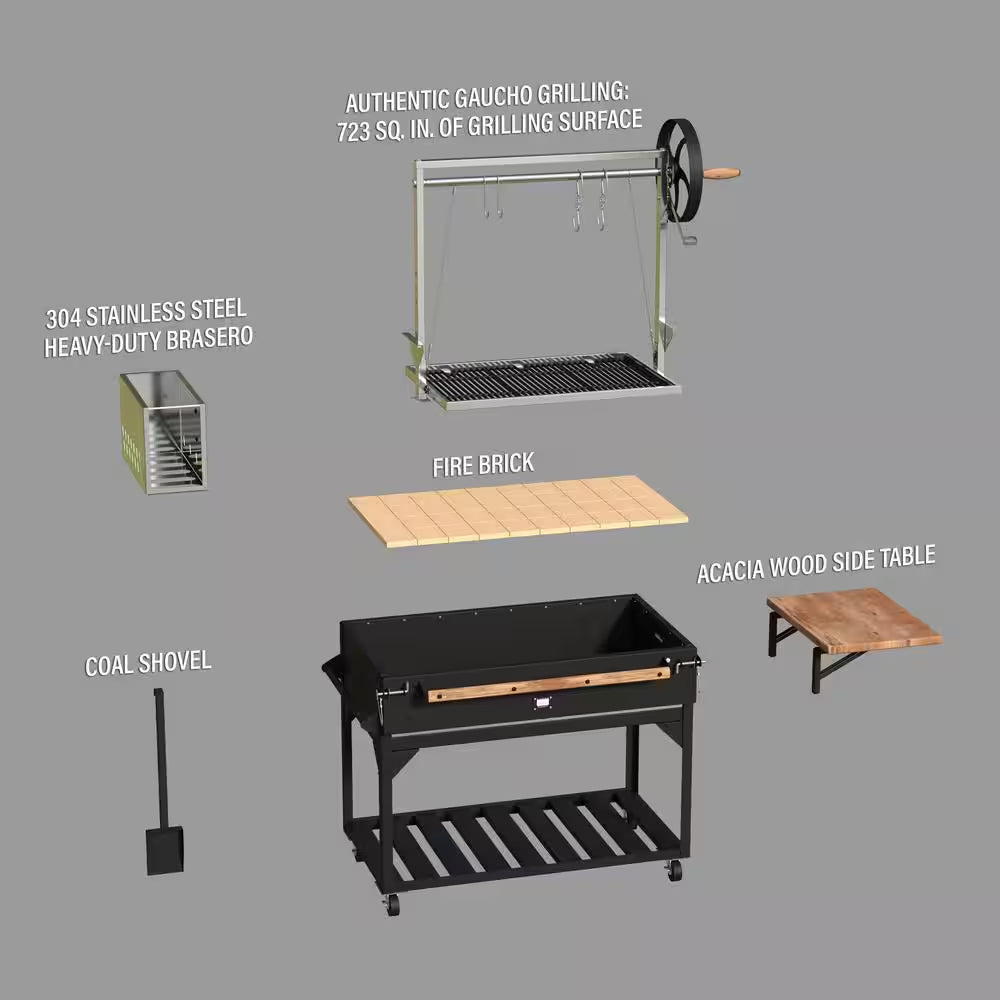 AUTHENTIC GAUCHO GRILLING:
723 SQ. IN. OF GRILLING SURFACE

304 STAINLESS STEEL
HEAVY-DUTY BRASERO

FIRE BRICK

ACACIA WOOD SIDE TABLE

COAL SHOVEL